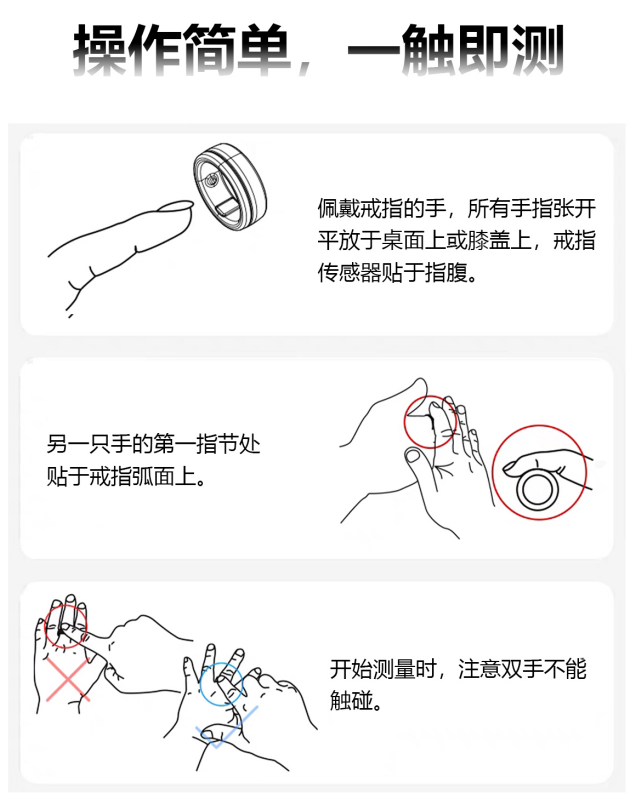 操作简单，一触即测

佩戴戒指的手，所有手指张开平放于桌面上或膝盖上，戒指传感器贴于指腹。

另一只手的第一指节处贴于戒指弧面上。

开始测量时，注意双手不能触碰。